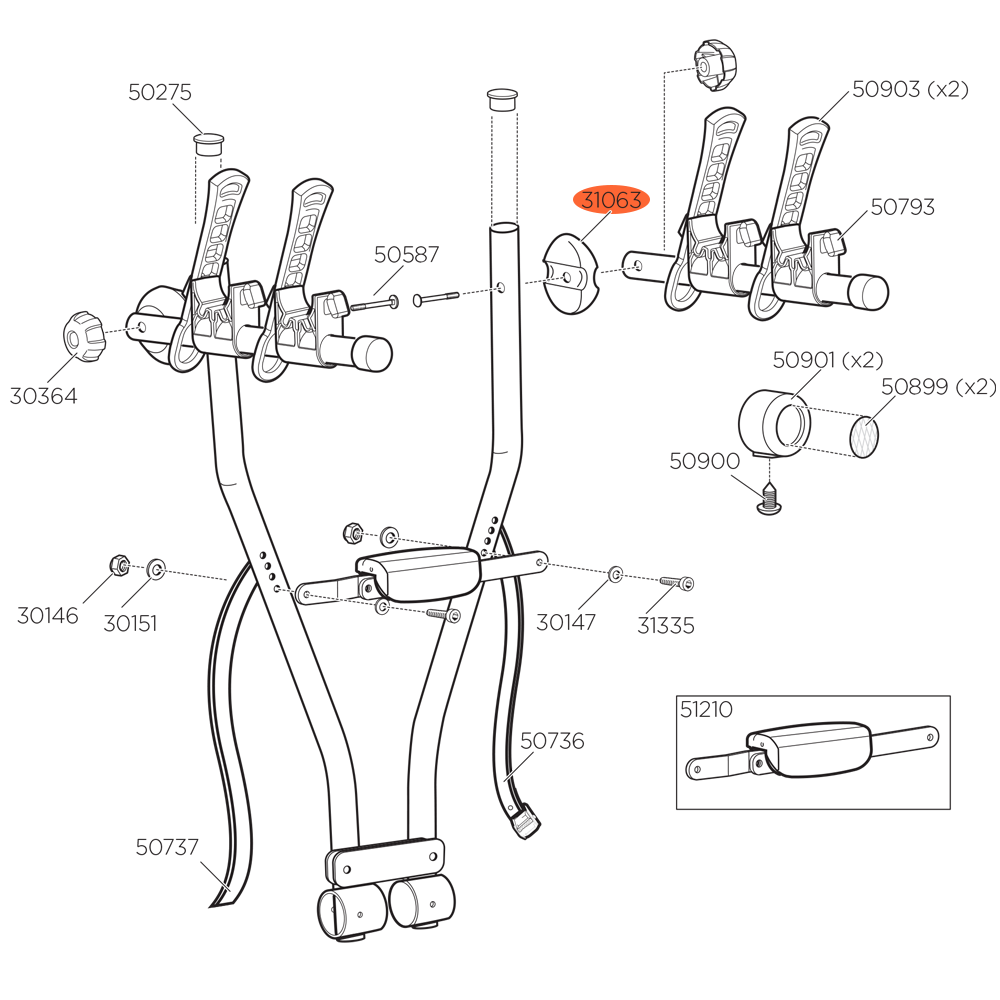 50275

50903 (x2)

31063

50793

50587

30364

50901 (x2)

50899 (x2)

50900

30146

30151

30147

31335

51210

50736

50737