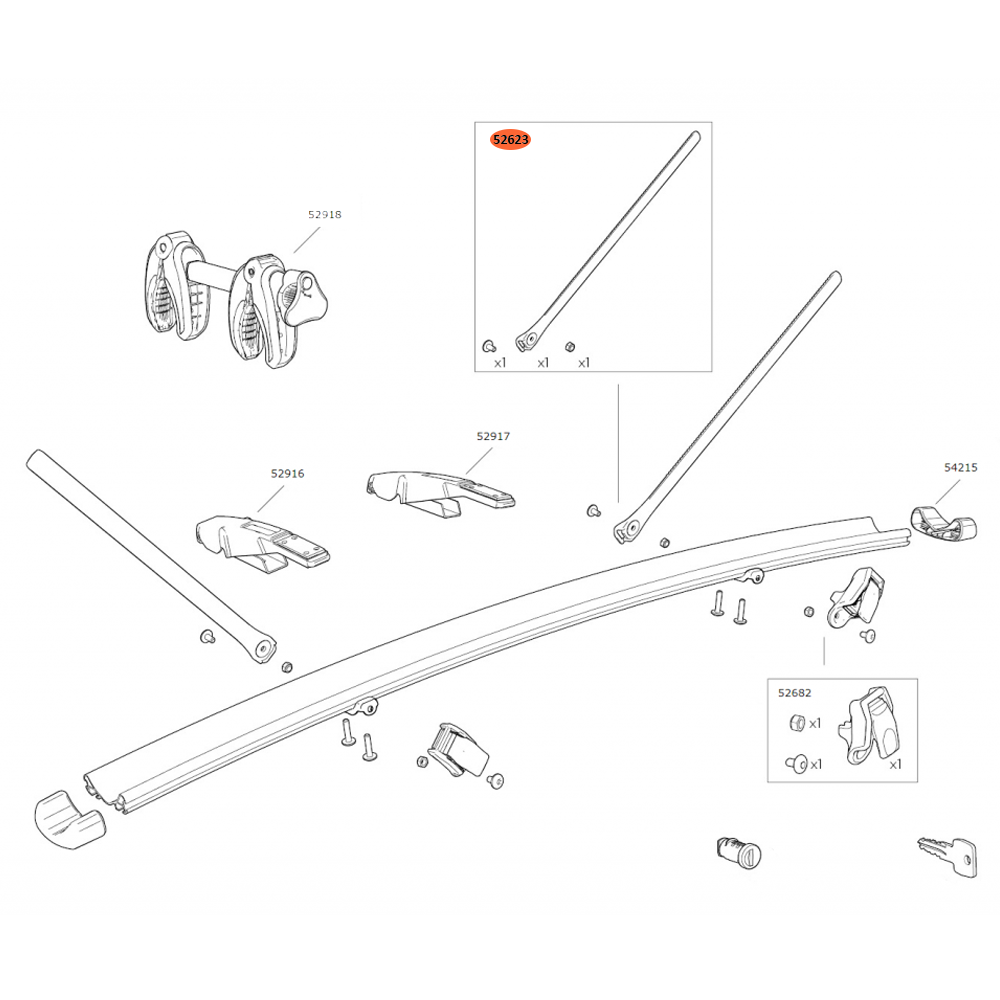 52623

x1 x1 x1

52918

52917

52916

54215

52682

x1

x1

x1