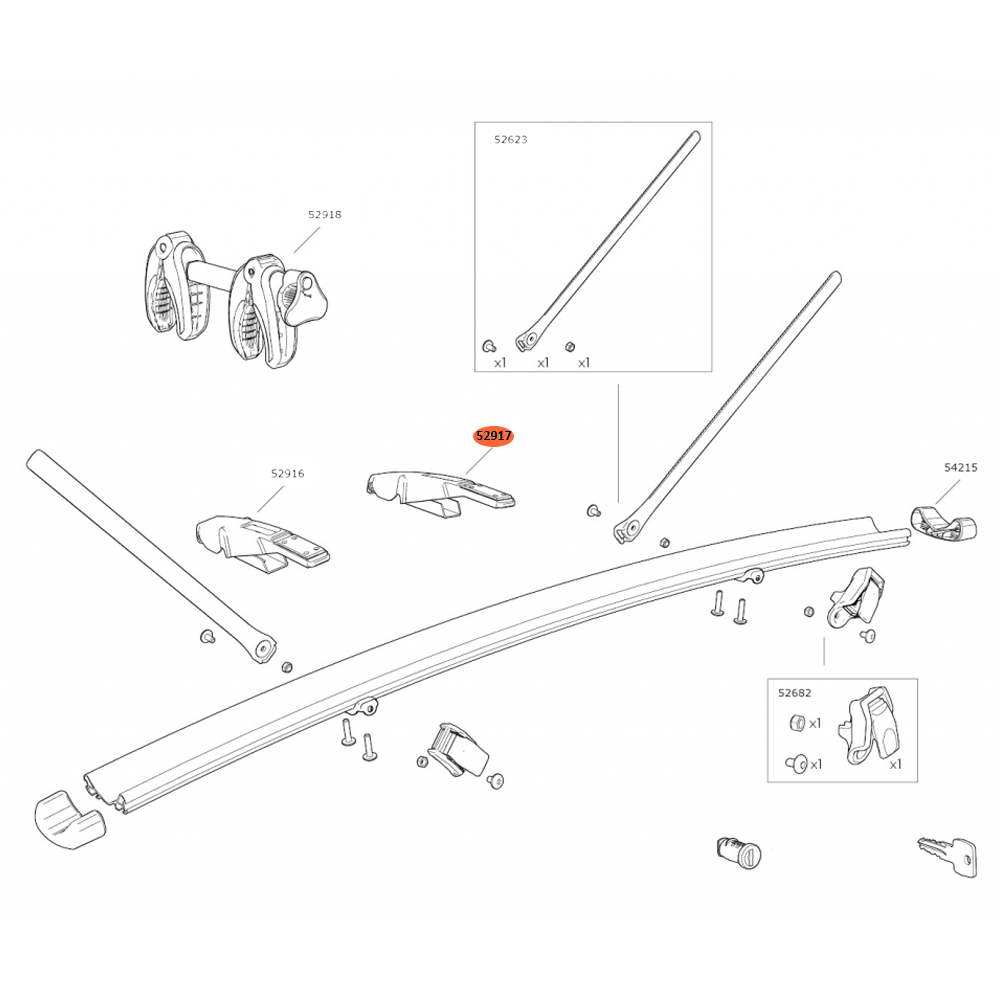 52623

x1 x1 x1

52918

52917

52916

54215

52682

x1

x1

x1