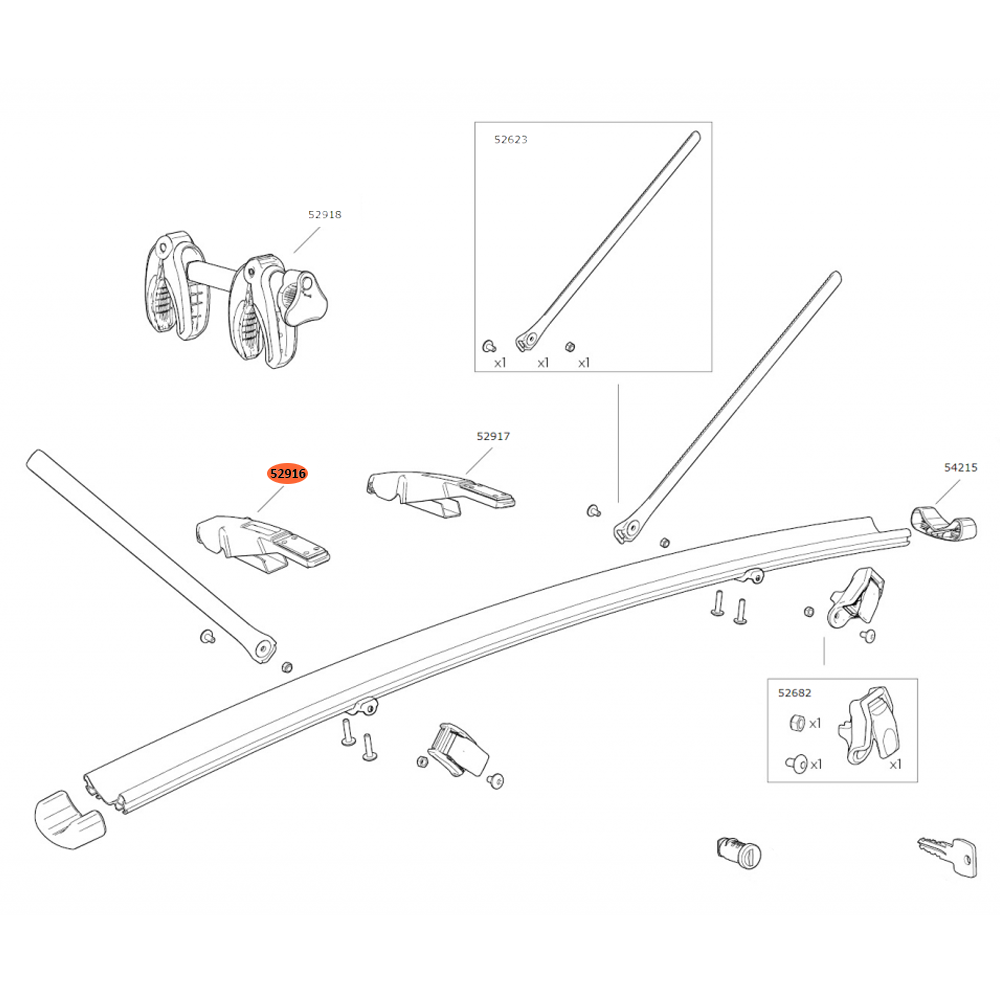 52623

x1 x1 x1

52918

52917

52916

54215

52682

x1

x1

x1