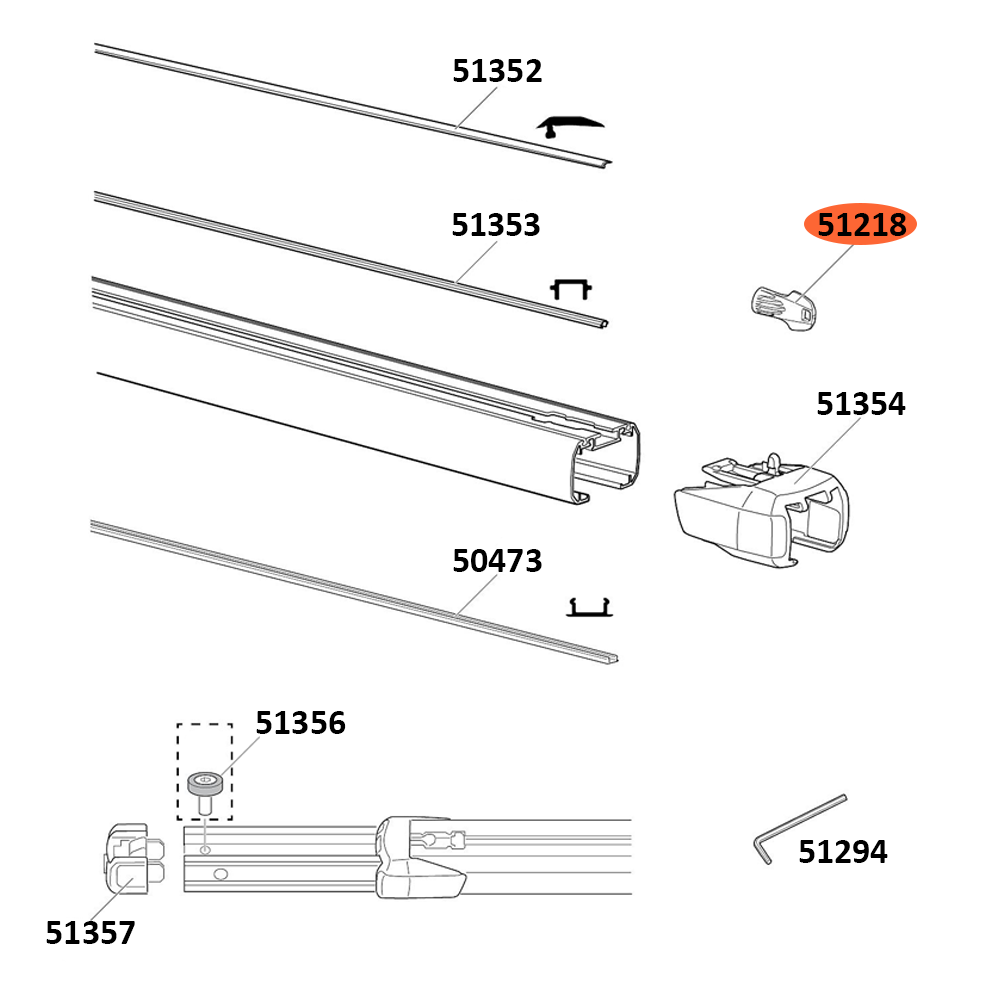 51352

51353

51218

51354

50473

51356

51294

51357