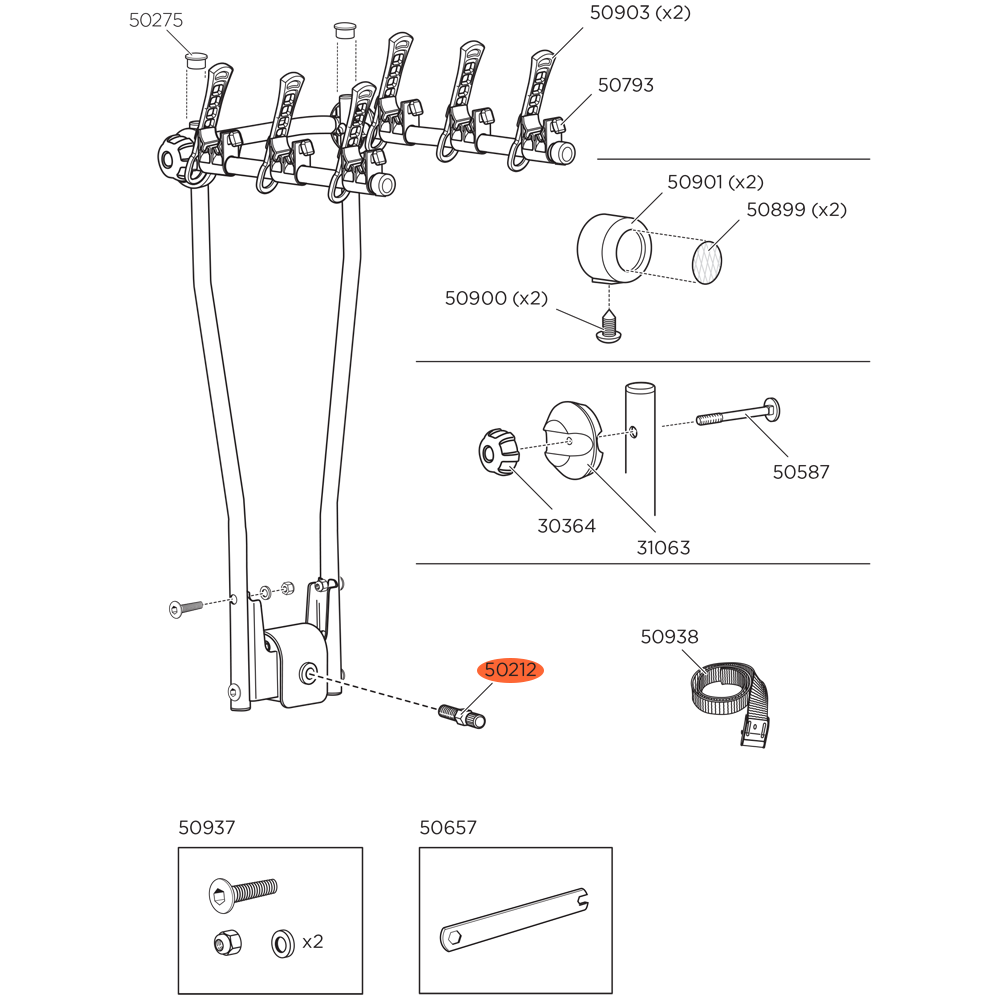 50275

50903 (x2)

50793

50901 (x2)

50899 (x2)

50900 (x2)

50587

30364

31063

50938

50212

50937

x2

50657