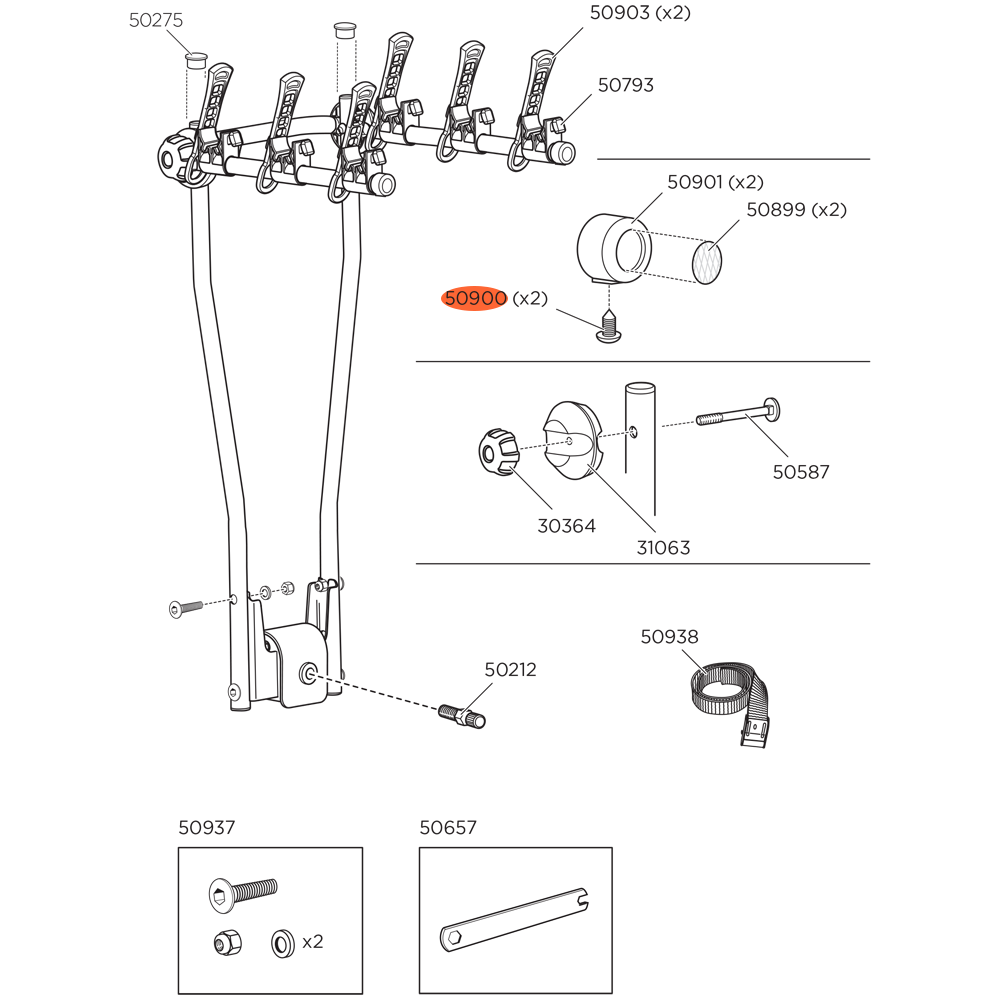 50275

50903 (x2)

50793

50901 (x2)

50899 (x2)

50900 (x2)

50587

30364

31063

50938

50212

50937

x2

50657