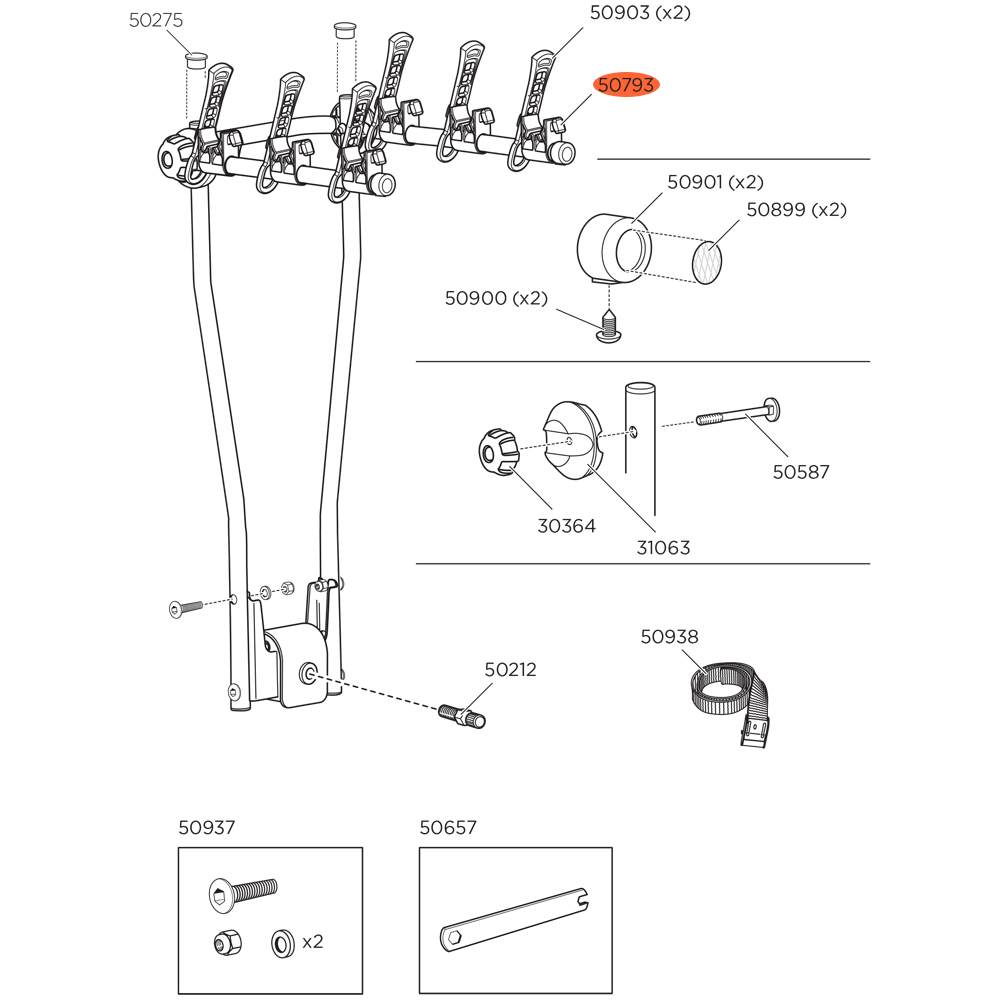 50275

50903 (x2)

50793

50901 (x2)

50899 (x2)

50900 (x2)

50587

30364

31063

50938

50212

50937

x2

50657