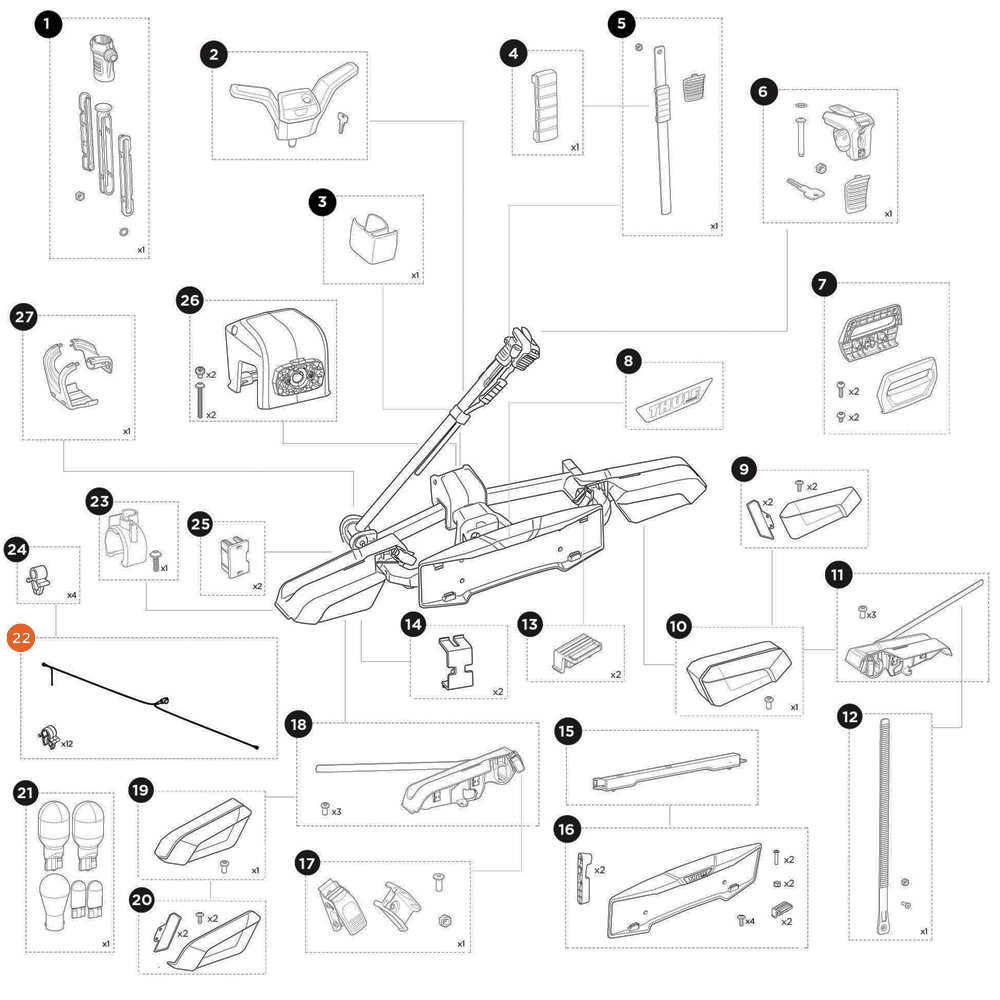 1
x1
2
3
x1
4
x1
5
x1
6
x1
7
x2
x2
8
THULE
9
x2
x2
10
x1
11
x3
12
x1
13
x2
14
x2
15
16
x2
x2
x2
x4
x2
17
x1
18
x3
19
x1
20
x2
x2
21
x1
22
x12
23
x1
24
x4
25
x2
26
x2
x2
27
x1