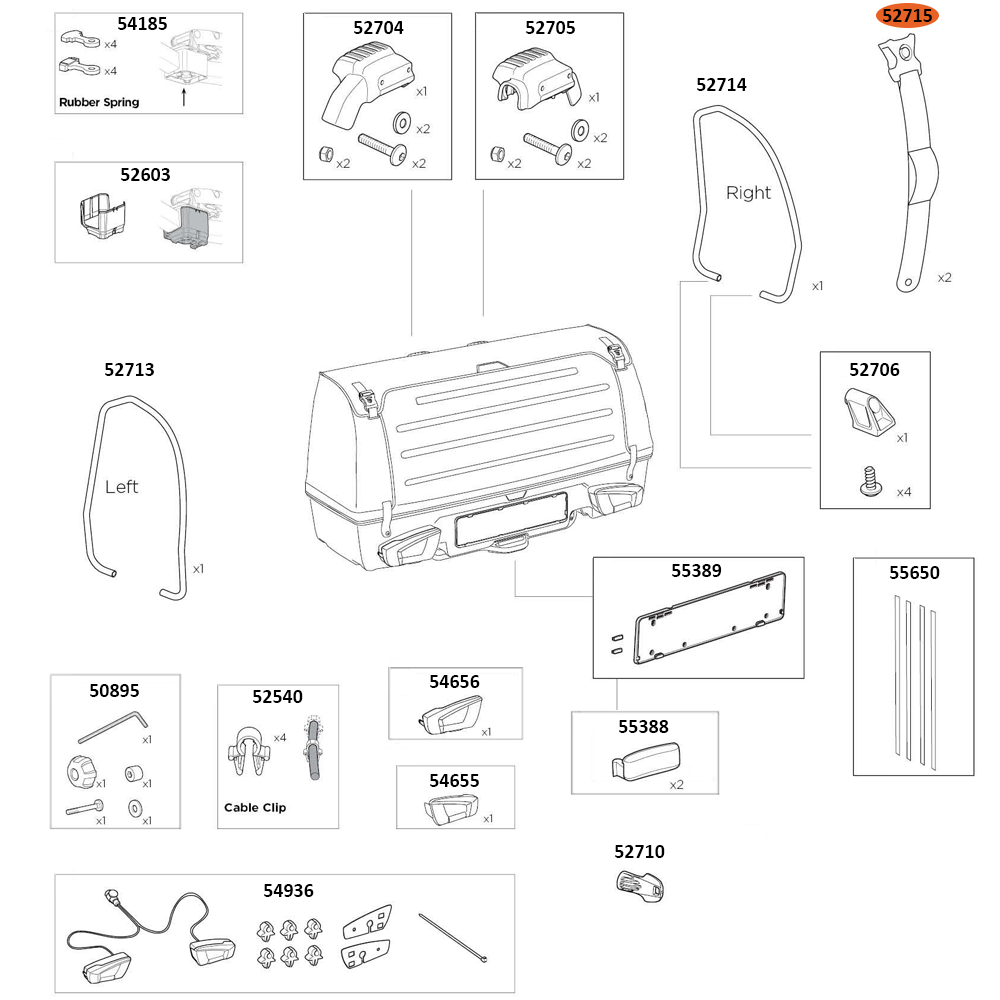 54185
x4
x4
Rubber Spring

52704
x1
x2
x2
x2

52705
x1
x2
x2
x2

52714
Right
x1

52715
x2

52603

52713
Left
x1

52706
x1
x4

55389

55650

50895
x1
x1
x1
x1
x1

52540
x4
Cable Clip

54656
x1

54655
x1

55388
x2

52710

54936