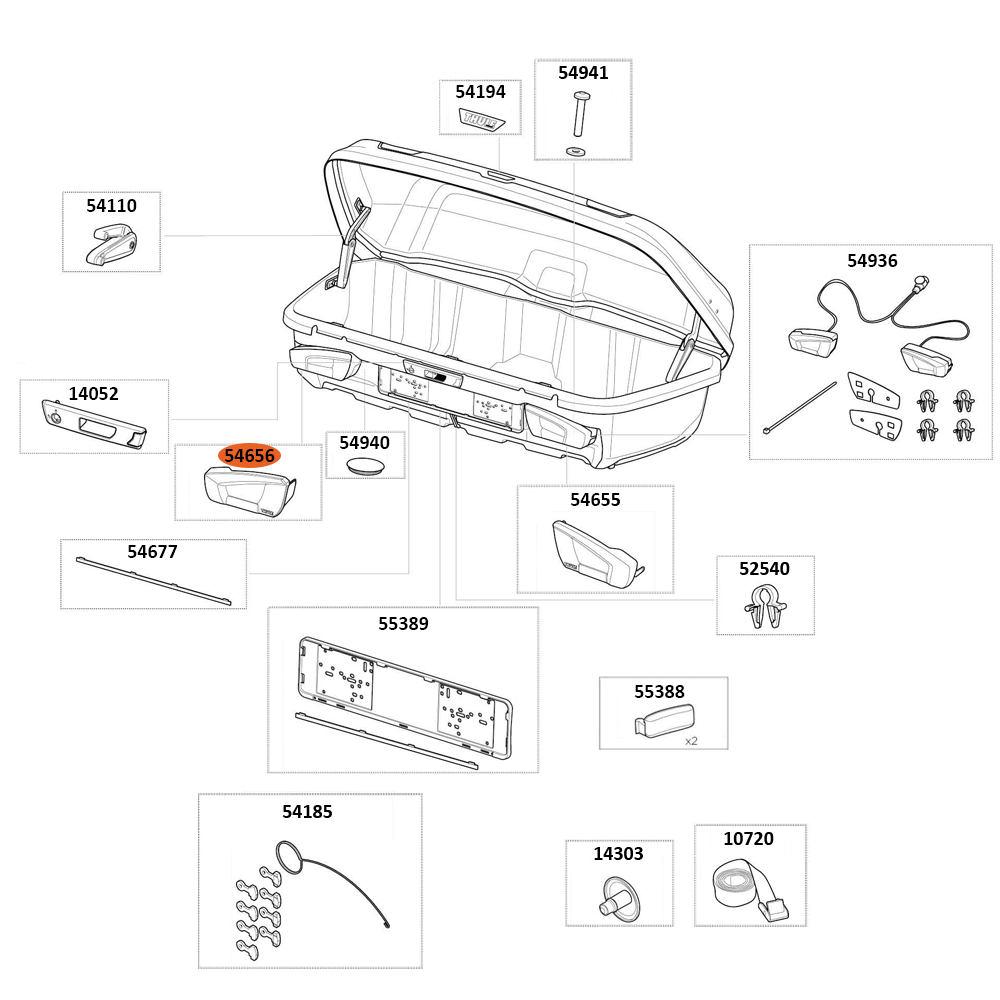 54194

54941

54110

54936

14052

54656

54940

54655

54677

52540

55389

55388

x2

54185

14303

10720