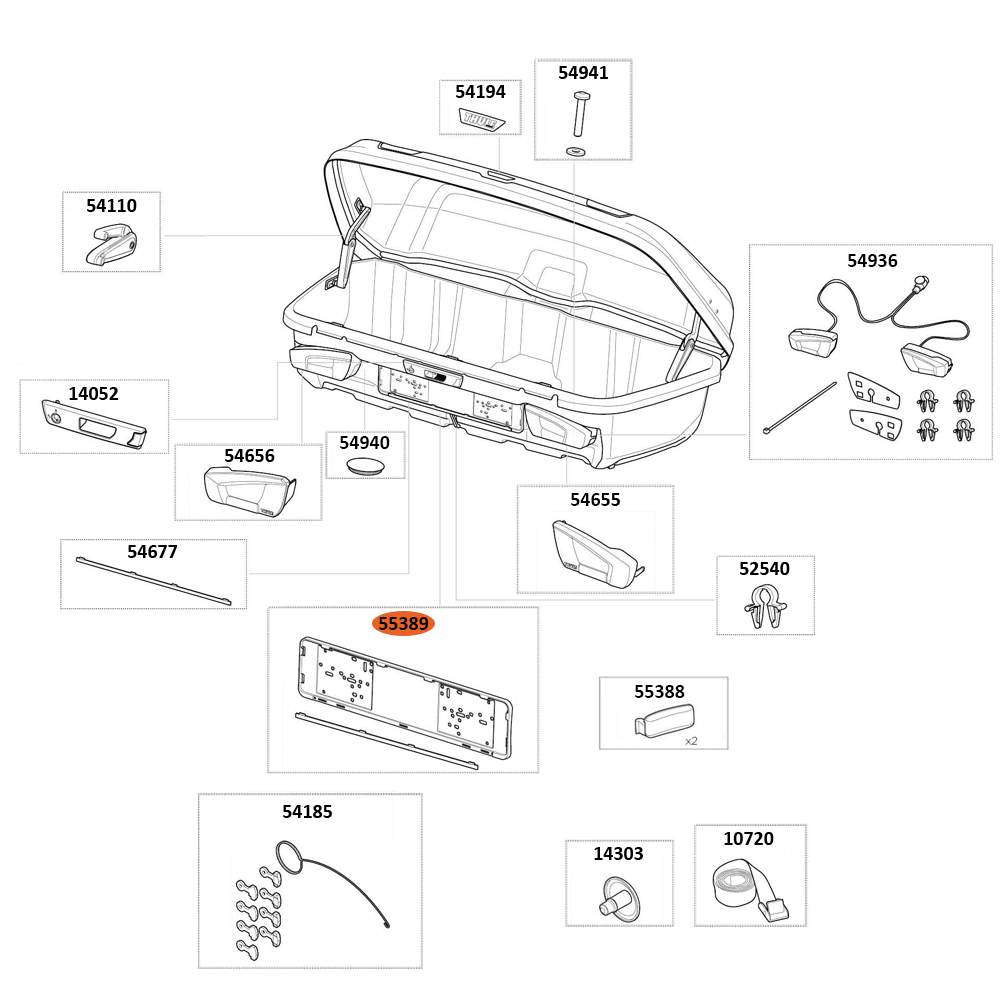 54194

54941

54110

54936

14052

54656

54940

54655

54677

52540

55389

55388

x2

54185

14303

10720