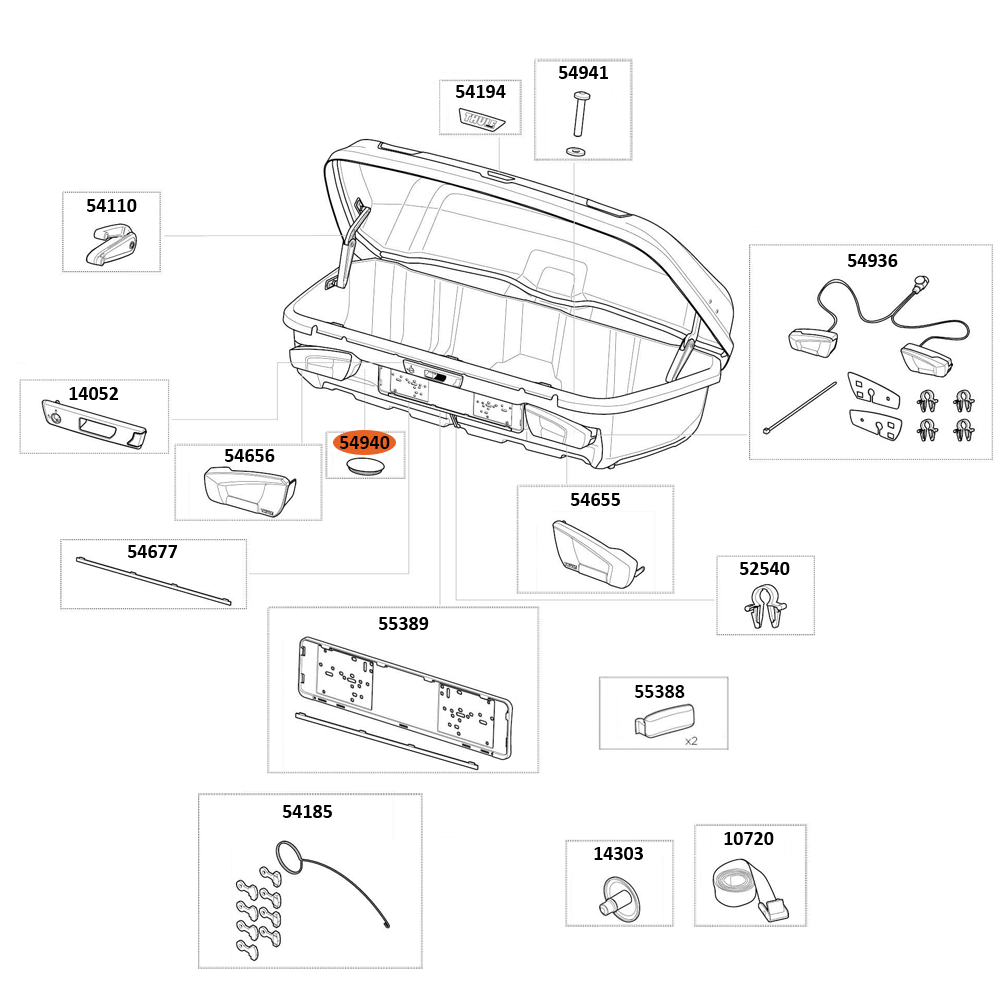 54194

54941

54110

54936

14052

54940

54656

54655

54677

52540

55389

55388

x2

54185

14303

10720